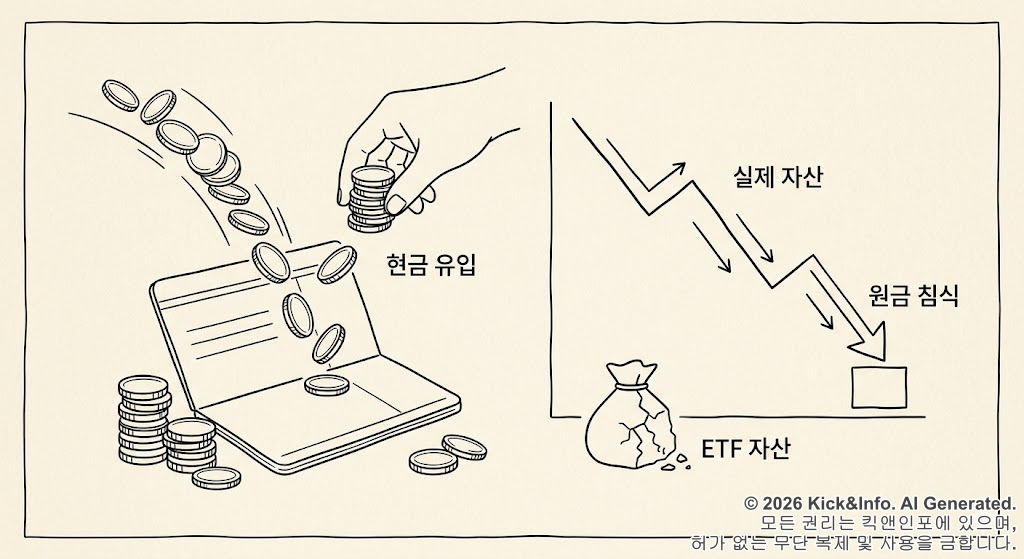 현금 유입

실제 자산

원금 침식

ETF 자산

© 2026 Kick&Info. AI Generated.
모든 권리는 킥앤인포에 있으며,
허가 없는 무단 복제 및 사용을 금합니다.